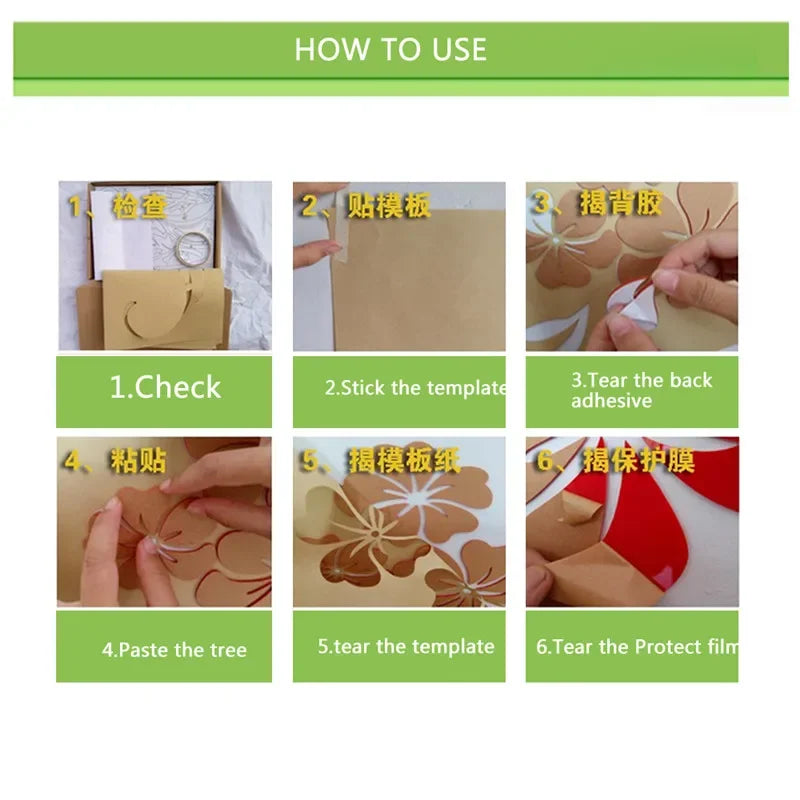 HOW TO USE

1、检查

1.Check

2、贴模板

2.Stick the template

3、揭背胶

3.Tear the back adhesive

4、粘贴

4.Paste the tree

5、揭模板纸

5.tear the template

6、揭保护膜

6.Tear the Protect film